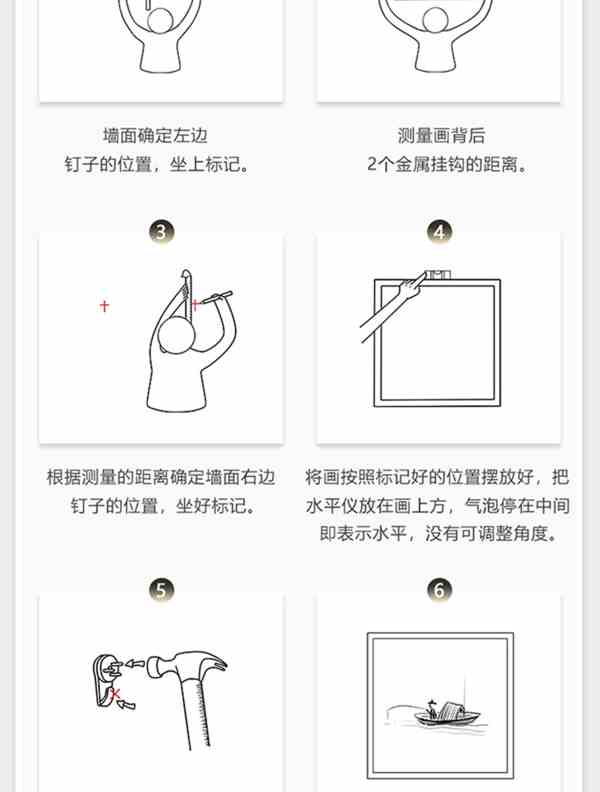 墙面确定左边
钉子的位置，坐上标记。

测量画背后
2个金属挂钩的距离。

3

4

根据测量的距离确定墙面右边
钉子的位置，坐好标记。

将画按照标记好的位置摆放好，把
水平仪放在画上方，气泡停在中间
即表示水平，没有可调整角度。

5

6