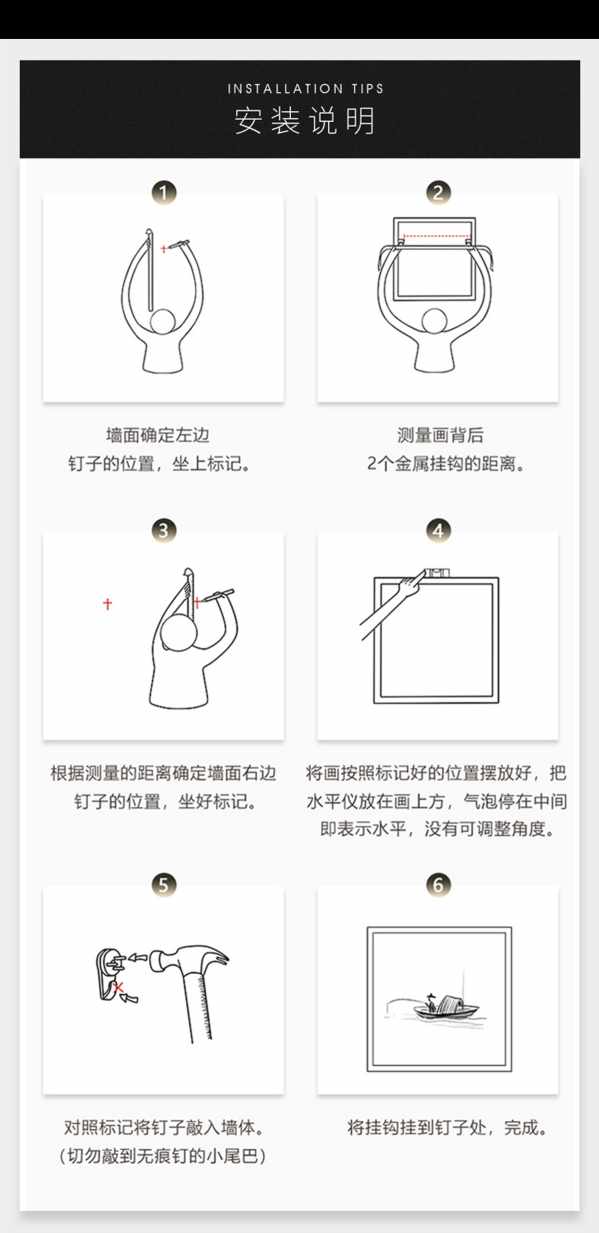 INSTALLATION TIPS
安装说明

1

墙面确定左边
钉子的位置，坐上标记。

2

测量画背后
2个金属挂钩的距离。

3

根据测量的距离确定墙面右边
钉子的位置，坐好标记。

4

将画按照标记好的位置摆放好，把
水平仪放在画上方，气泡停在中间
即表示水平，没有可调整角度。

5

对照标记将钉子敲入墙体。
（切勿敲到无痕钉的小尾巴）

6

将挂钩挂到钉子处，完成。