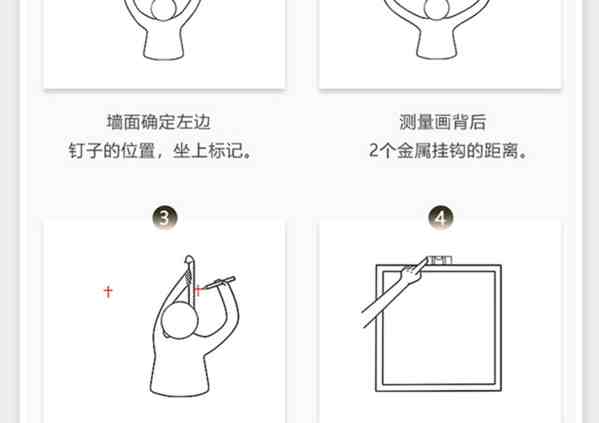 墙面确定左边
钉子的位置，坐上标记。

测量画背后
2个金属挂钩的距离。

3

4